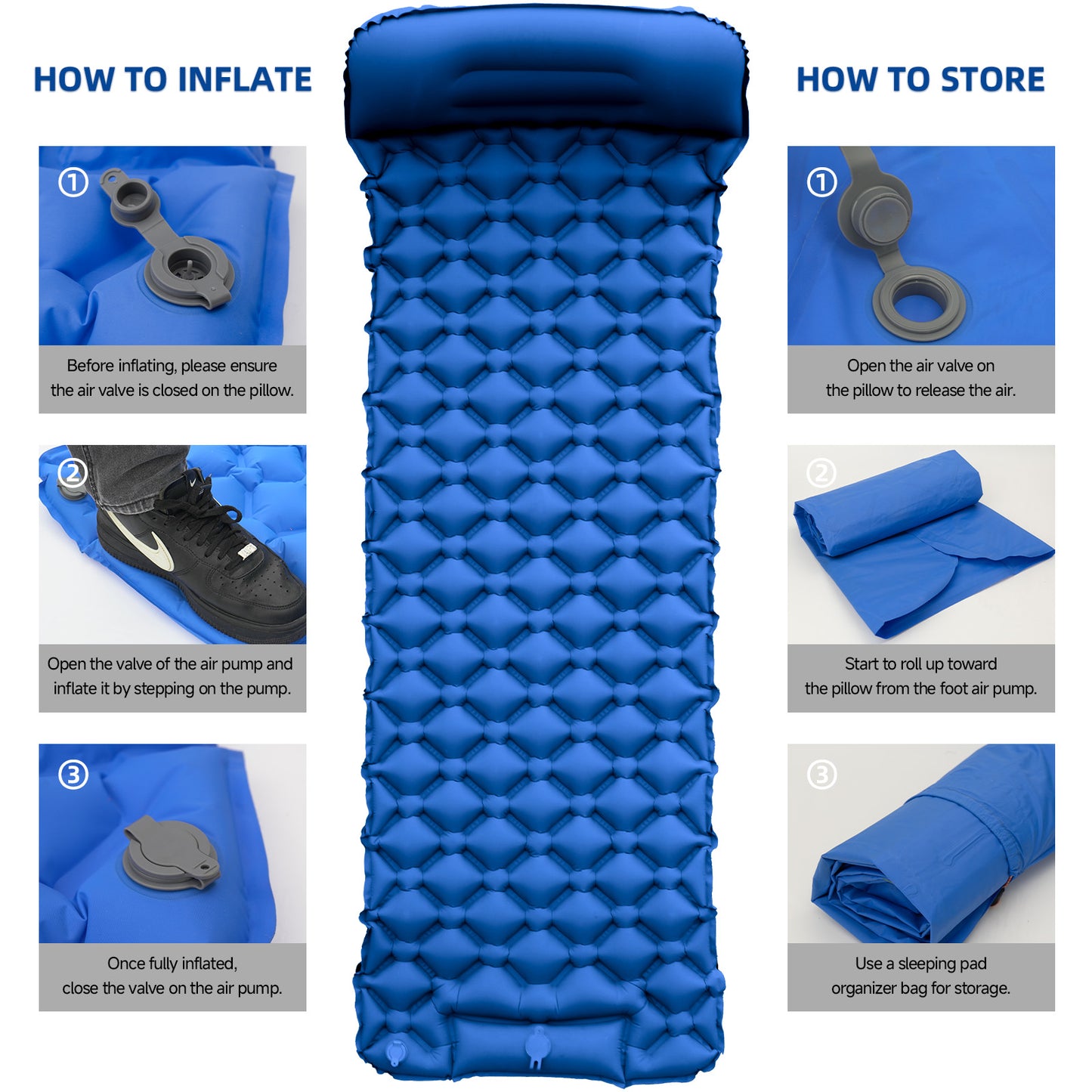 HOW TO INFLATE

①

Before inflating, please ensure the air valve is closed on the pillow.

②

Open the valve of the air pump and inflate it by stepping on the pump.

③

Once fully inflated, close the valve on the air pump.

HOW TO STORE

①

Open the air valve on the pillow to release the air.

②

Start to roll up toward the pillow from the foot air pump.

③

Use a sleeping pad organizer bag for storage.