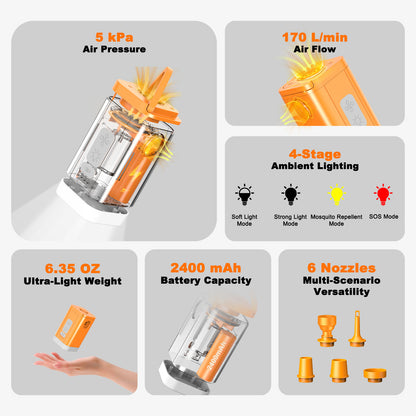 5 kPa
Air Pressure

170 L/min
Air Flow

4-Stage
Ambient Lighting

Soft Light Mode

Strong Light Mode

Mosquito Repellent Mode

SOS Mode

6.35 OZ
Ultra-Light Weight

2400 mAh
Battery Capacity

2400mAh

6 Nozzles
Multi-Scenario Versatility